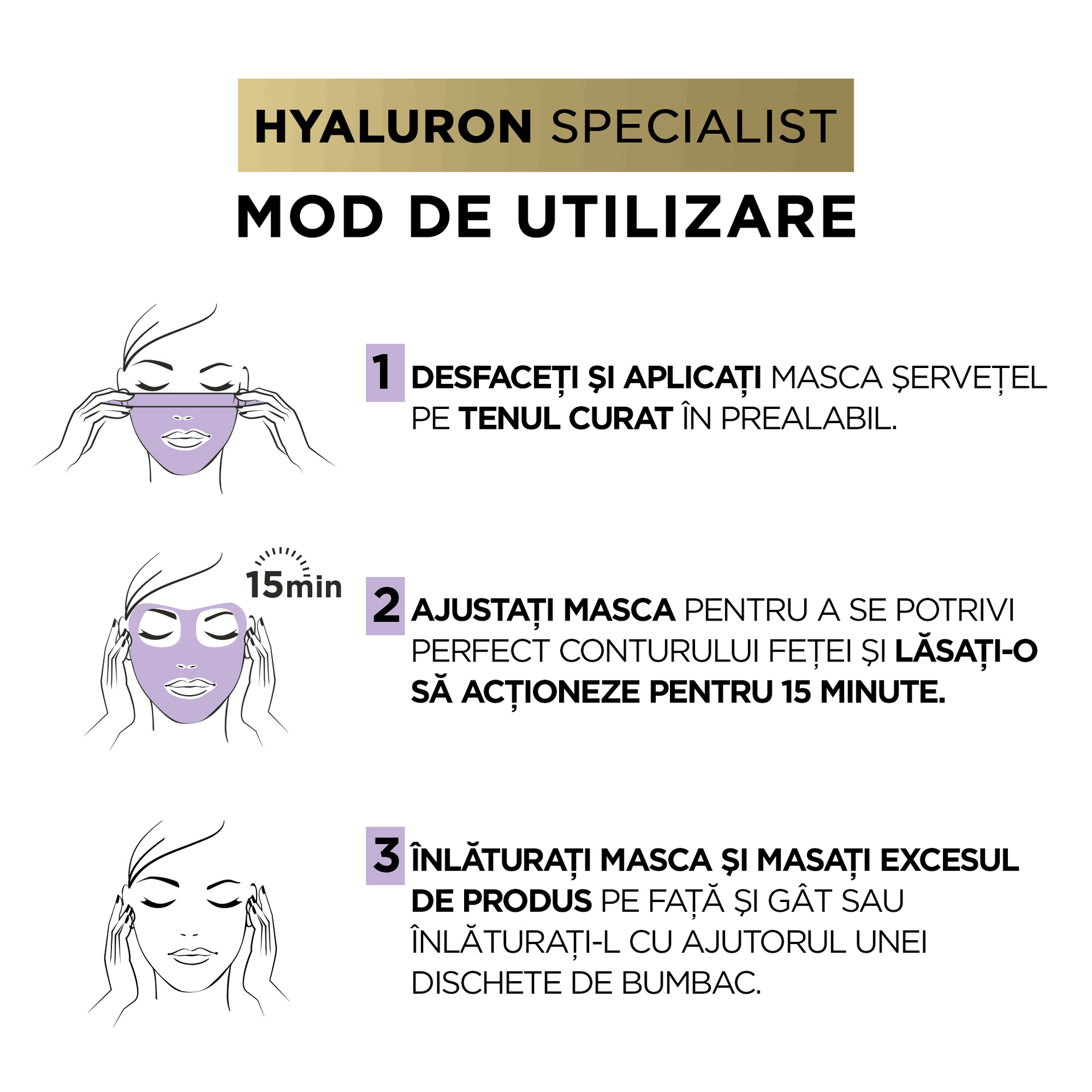 HYALURON SPECIALIST

MOD DE UTILIZARE

1 DESFACEȚI ȘI APLICAȚI MASCA ȘERVEȚEL PE TENUL CURAT ÎN PREALABIL.

15min

2 AJUSTAȚI MASCA PENTRU A SE POTRIVI PERFECT CONTURULUI FEȚEI ȘI LĂSAȚI-O SĂ ACȚIONEZE PENTRU 15 MINUTE.

3 ÎNLĂTURAȚI MASCA ȘI MASAȚI EXCESUL DE PRODUS PE FAȚĂ ȘI GÂT SAU ÎNLĂTURAȚI-L CU AJUTORUL UNEI DISCHETE DE BUMBAC.